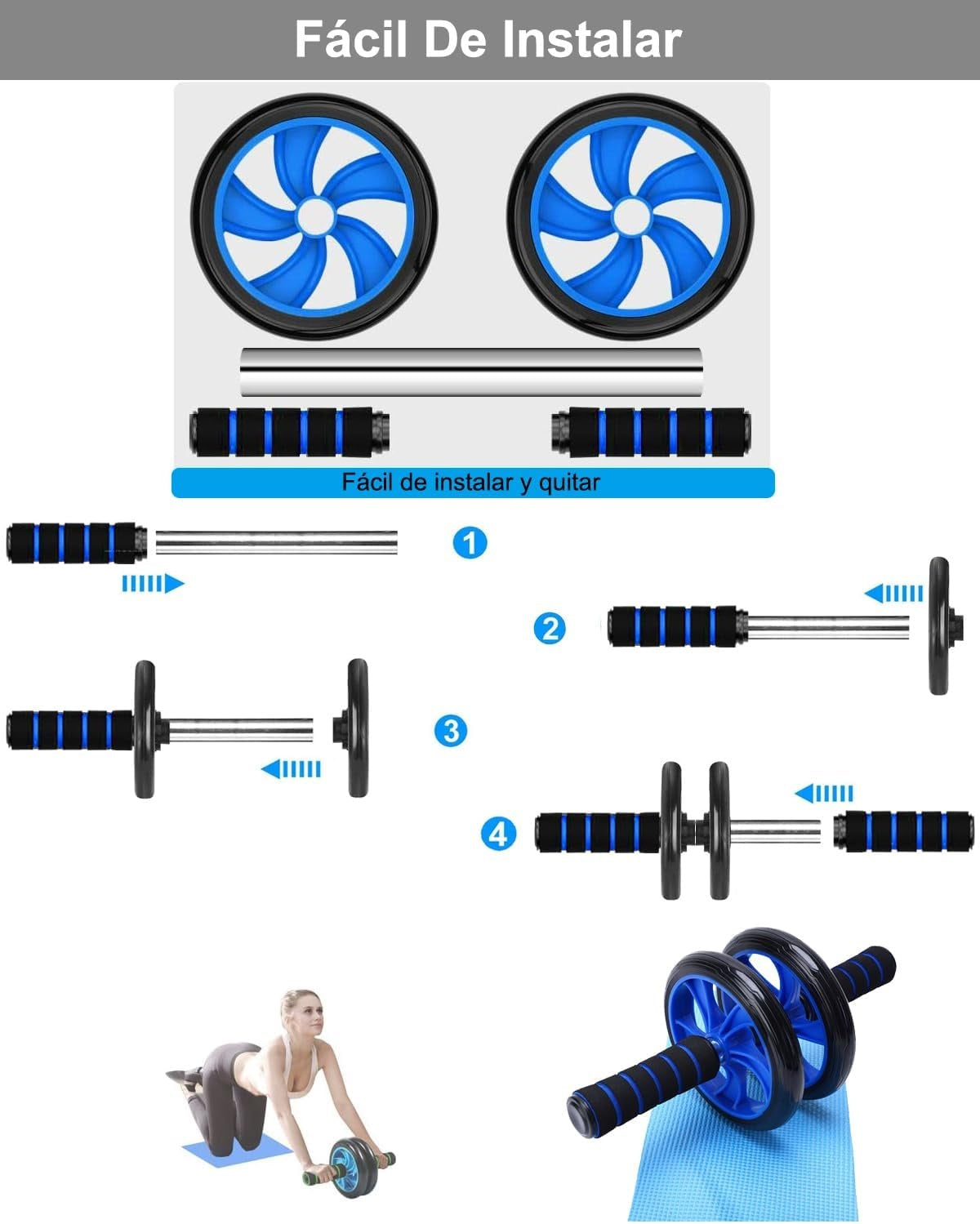 Fácil De Instalar

Fácil de instalar y quitar

1

2

3

4